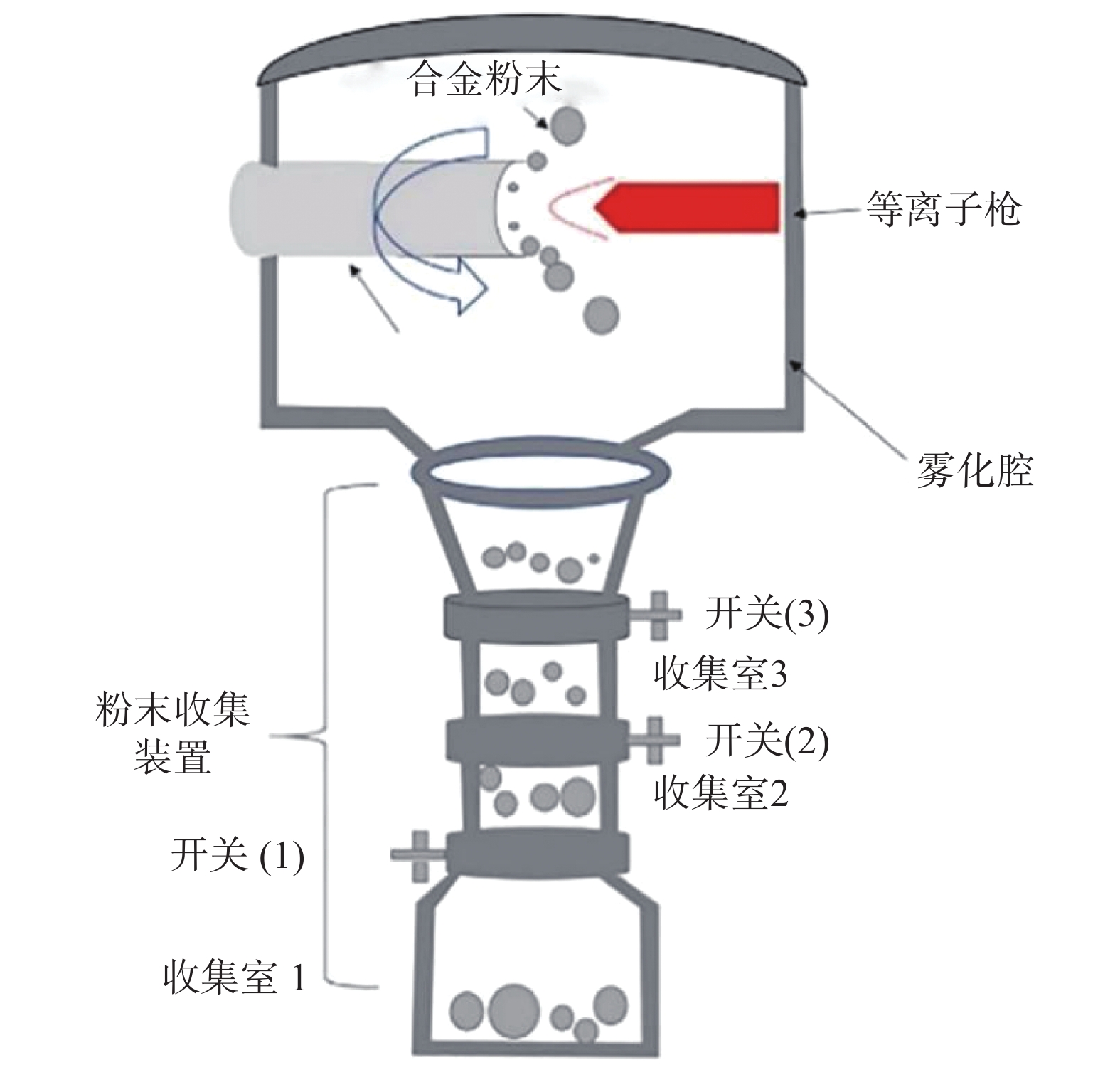 合金粉末

等离子枪

雾化腔

开关(3)

收集室3

粉末收集装置

开关(2)

收集室2

开关 (1)

收集室 1