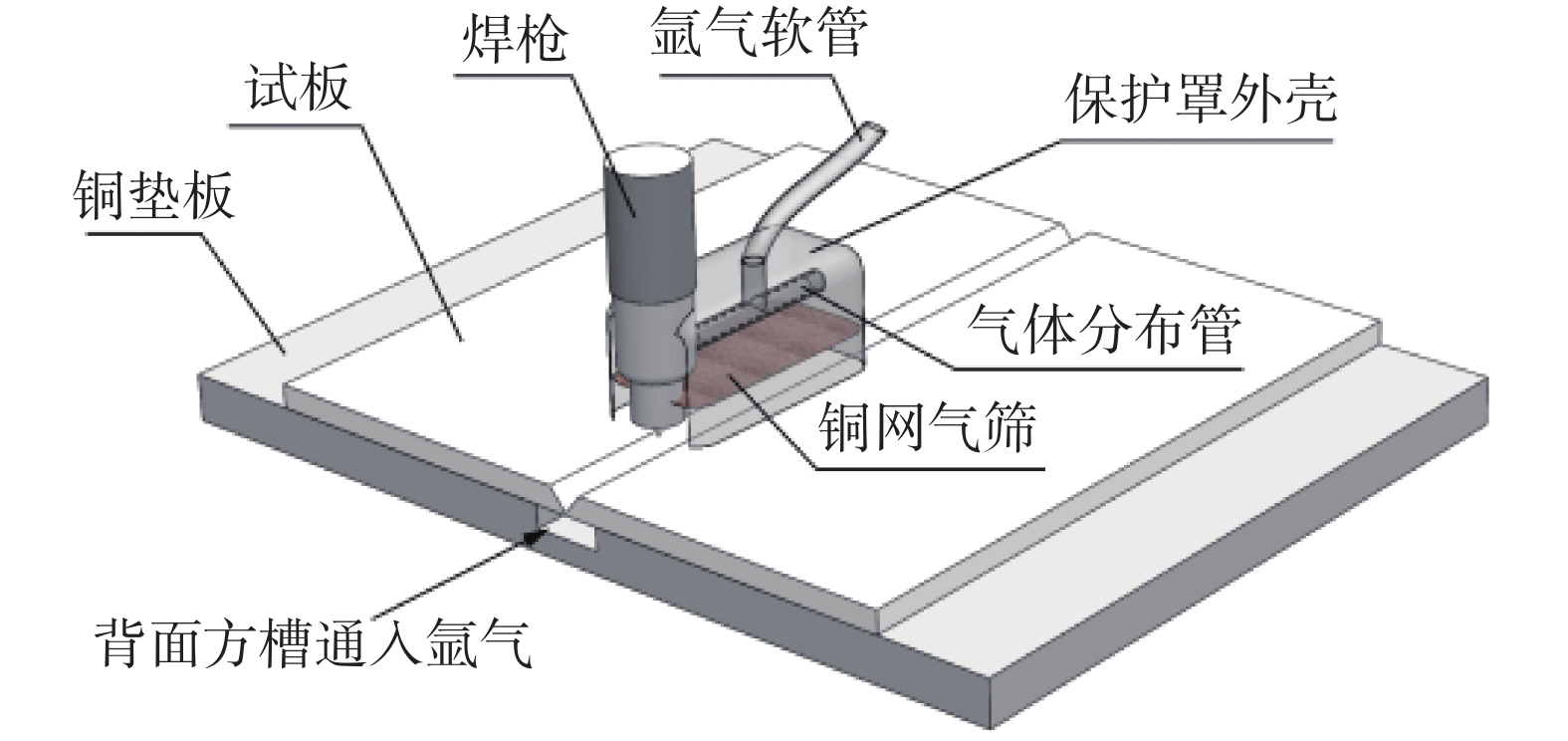 焊枪
氩气软管
试板
保护罩外壳
铜垫板
气体分布管
铜网气筛
背面方槽通入氩气