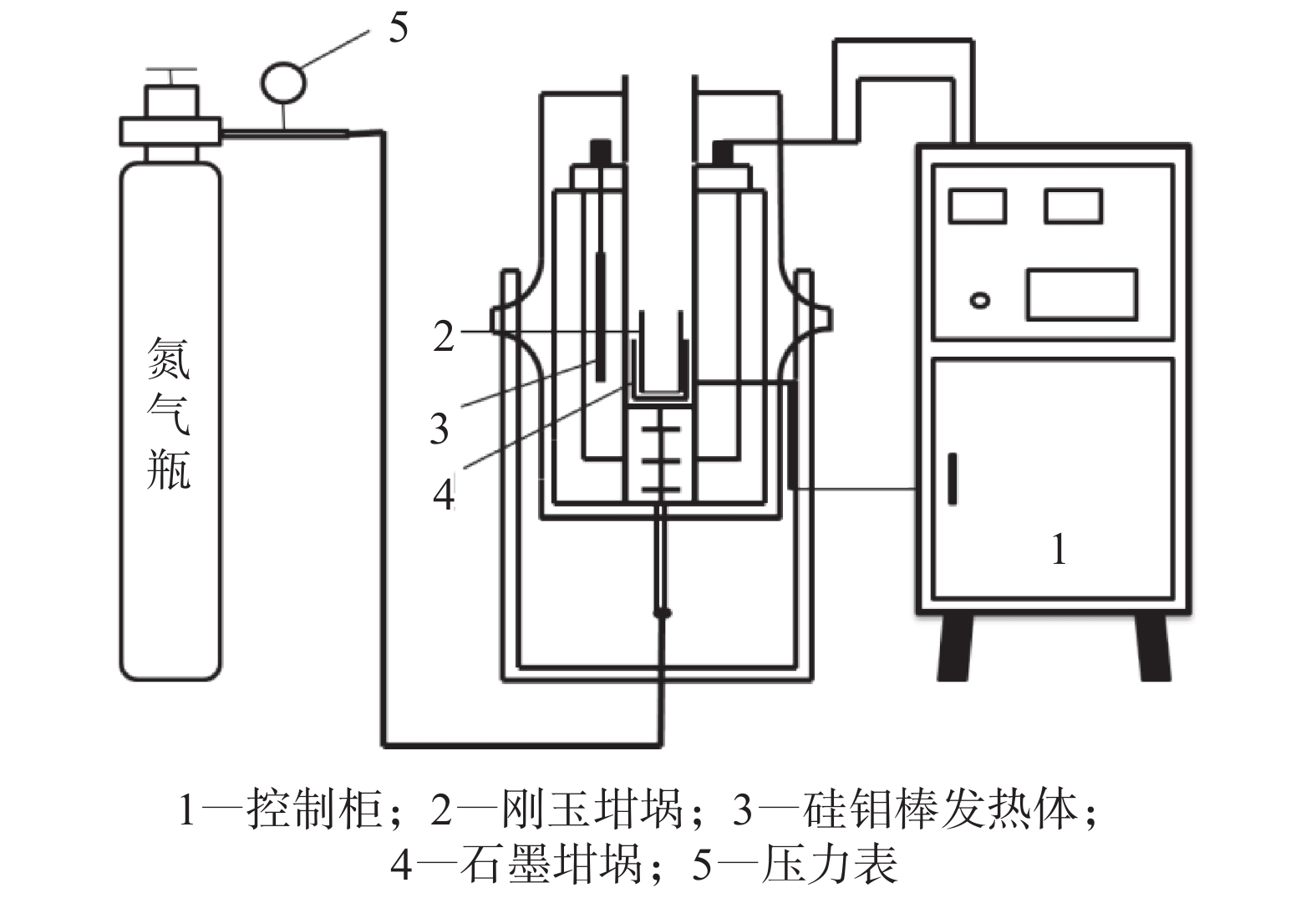 5

氮气瓶

2

3

4

1

1—控制柜；2—刚玉坩埚；3—硅钼棒发热体；
4—石墨坩埚；5—压力表